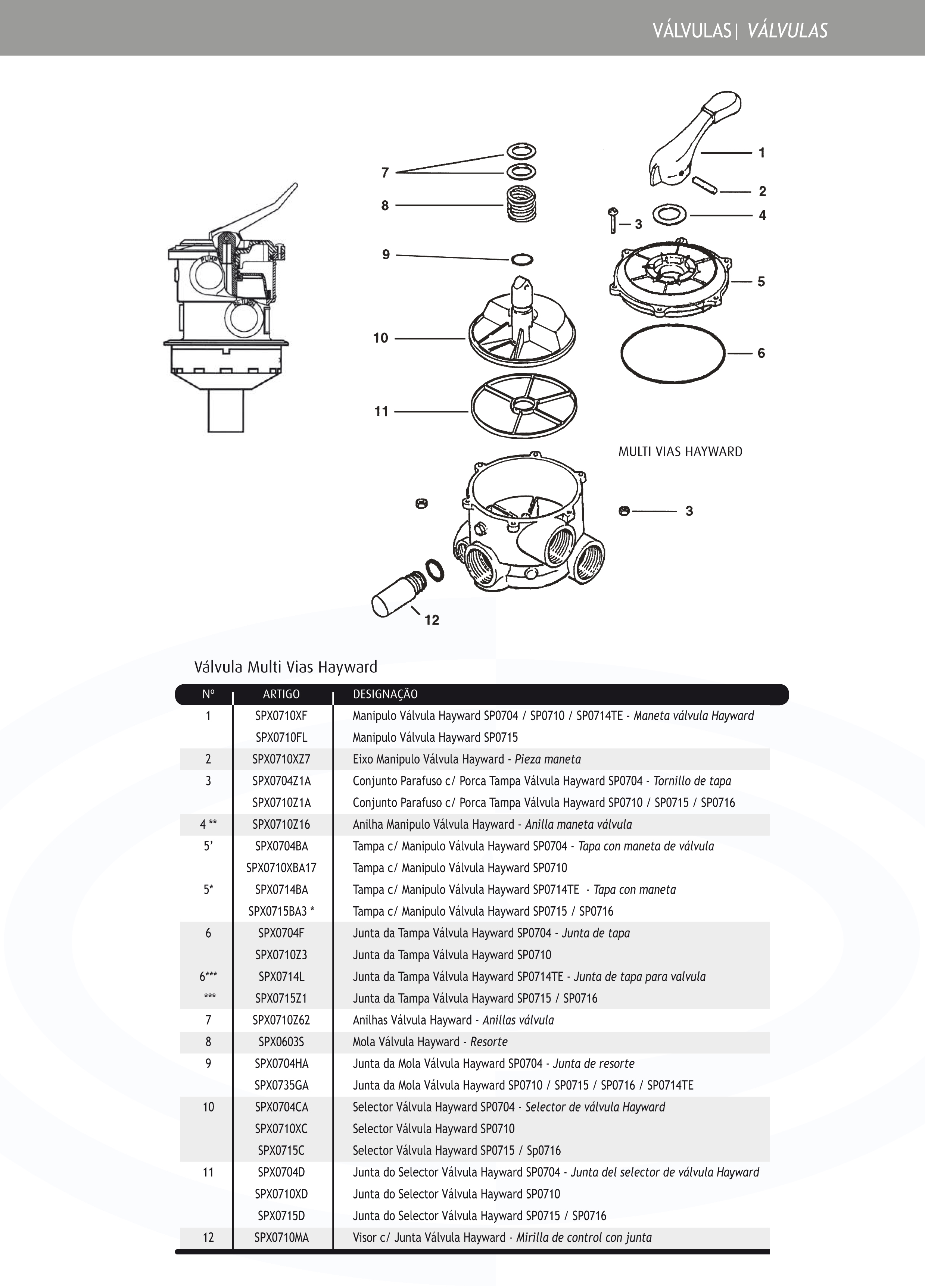 VÁLVULAS| VÁLVULAS

7
8
9
10
11
1
2
3
4
5
6
MULTI VIAS HAYWARD
3
12

Válvula Multi Vias Hayward

| Nº | ARTIGO | DESIGNAÇÃO |
|---|---|---|
| 1 | SPX0710XF | Manipulo Válvula Hayward SP0704 / SP0710 / SP0714TE - Maneta válvula Hayward |
| | SPX0710FL | Manipulo Válvula Hayward SP0715 |
| 2 | SPX0710XZ7 | Eixo Manipulo Válvula Hayward - Pieza maneta |
| 3 | SPX0704Z1A | Conjunto Parafuso c/ Porca Tampa Válvula Hayward SP0704 - Tornillo de tapa |
| | SPX0710Z1A | Conjunto Parafuso c/ Porca Tampa Válvula Hayward SP0710 / SP0715 / SP0716 |
| 4 ** | SPX0710Z16 | Anilha Manipulo Válvula Hayward - Anilla maneta válvula |
| 5’ | SPX0704BA | Tampa c/ Manipulo Válvula Hayward SP0704 - Tapa con maneta de válvula |
| | SPX0710XBA17 | Tampa c/ Manipulo Válvula Hayward SP0710 |
| 5* | SPX0714BA | Tampa c/ Manipulo Válvula Hayward SP0714TE - Tapa con maneta |
| | SPX0715BA3 * | Tampa c/ Manipulo Válvula Hayward SP0715 / SP0716 |
| 6 | SPX0704F | Junta da Tampa Válvula Hayward SP0704 - Junta de tapa |
| | SPX0710Z3 | Junta da Tampa Válvula Hayward SP0710 |
| 6*** | SPX0714L | Junta da Tampa Válvula Hayward SP0714TE - Junta de tapa para valvula |
| *** | SPX0715Z1 | Junta da Tampa Válvula Hayward SP0715 / SP0716 |
| 7 | SPX0710Z62 | Anilhas Válvula Hayward - Anillas válvula |
| 8 | SPX0603S | Mola Válvula Hayward - Resorte |
| 9 | SPX0704HA | Junta da Mola Válvula Hayward SP0704 - Junta de resorte |
| | SPX0735GA | Junta da Mola Válvula Hayward SP0710 / SP0715 / SP0716 / SP0714TE |
| 10 | SPX0704CA | Selector Válvula Hayward SP0704 - Selector de válvula Hayward |
| | SPX0710XC | Selector Válvula Hayward SP0710 |
| | SPX0715C | Selector Válvula Hayward SP0715 / Sp0716 |
| 11 | SPX0704D | Junta do Selector Válvula Hayward SP0704 - Junta del selector de válvula Hayward |
| | SPX0710XD | Junta do Selector Válvula Hayward SP0710 |
| | SPX0715D | Junta do Selector Válvula Hayward SP0715 / SP0716 |
| 12 | SPX0710MA | Visor c/ Junta Válvula Hayward - Mirilla de control con junta |